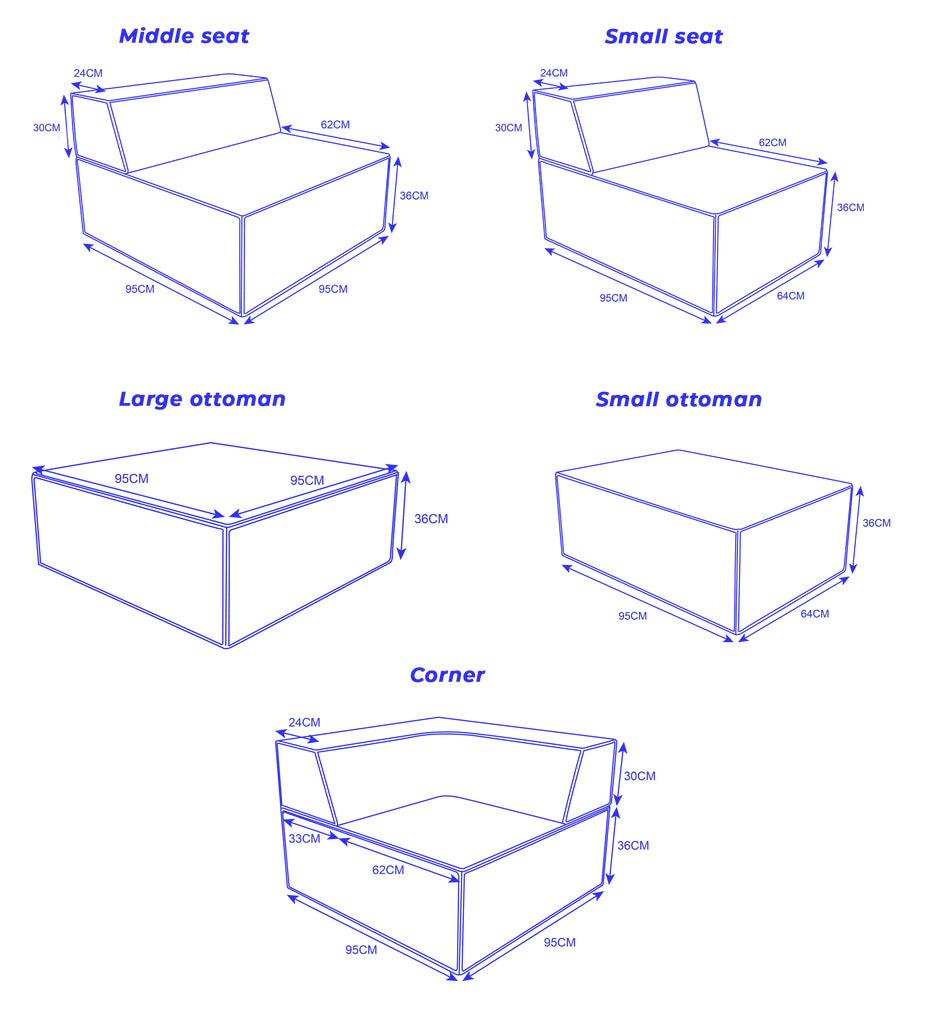 Middle seat

24CM
30CM
62CM
36CM
95CM
95CM

Small seat

24CM
30CM
62CM
36CM
95CM
64CM

Large ottoman

95CM
95CM
36CM

Small ottoman

36CM
95CM
64CM

Corner

24CM
30CM
33CM
62CM
36CM
95CM
95CM