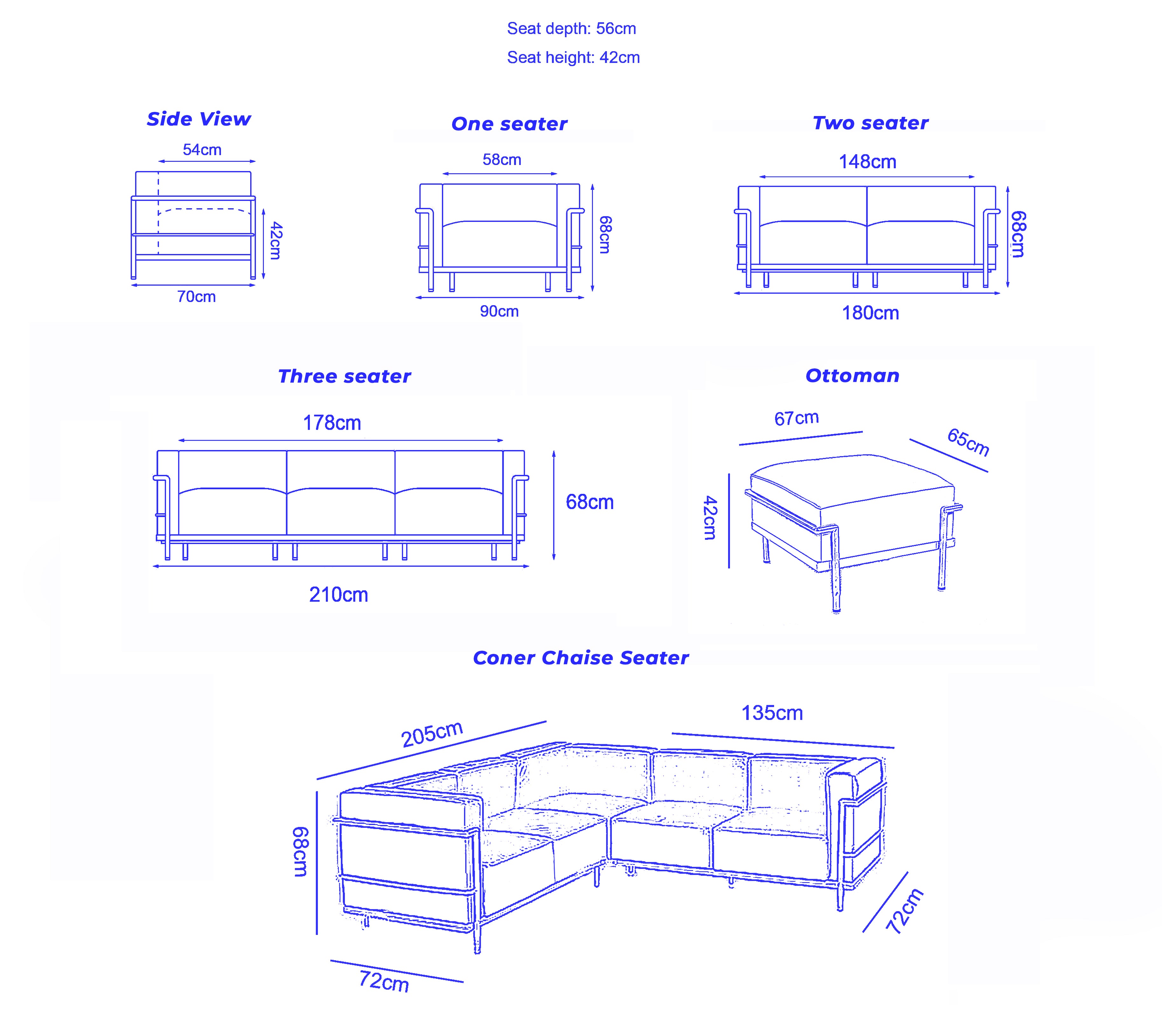 Seat depth: 56cm

Seat height: 42cm

Side View

54cm

42cm

70cm

One seater

58cm

68cm

90cm

Two seater

148cm

68cm

180cm

Three seater

178cm

68cm

210cm

Ottoman

67cm

65cm

42cm

Coner Chaise Seater

205cm

135cm

68cm

72cm

72cm